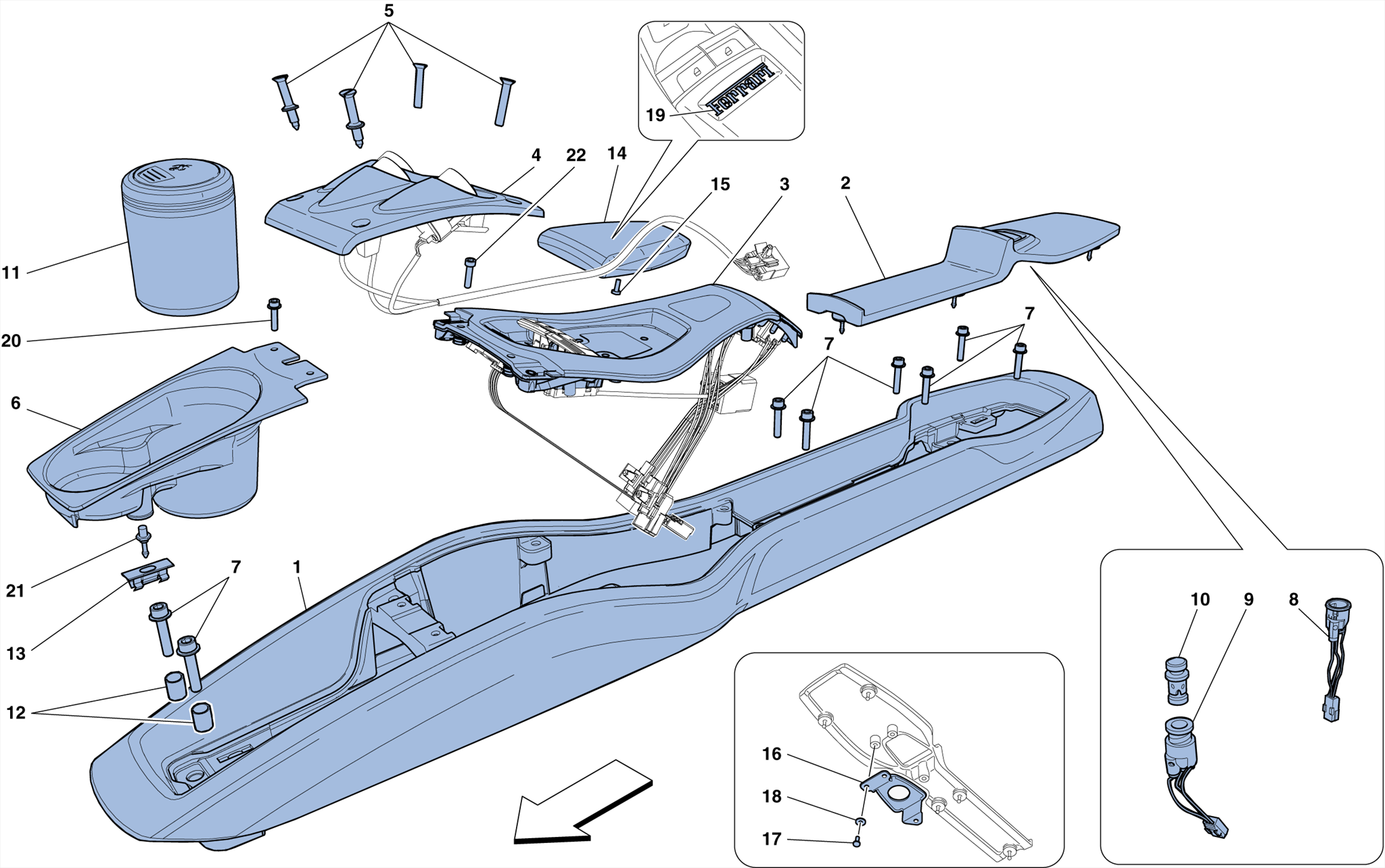 5
19
Ferrari
4
22
14
15
3
2
11
20
7
7
6
21
7
1
13
12
10
9
8
16
18
17